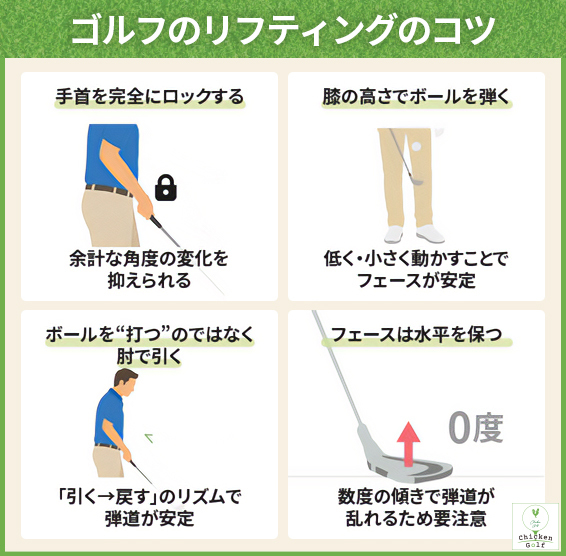 ゴルフのリフティングのコツ

手首を完全にロックする

余計な角度の変化を抑えられる

膝の高さでボールを弾く

低く・小さく動かすことでフェースが安定

ボールを“打つ”のではなく肘で引く

「引く→戻す」のリズムで弾道が安定

フェースは水平を保つ

0度

数度の傾きで弾道が乱れるため要注意

Chicken Golf