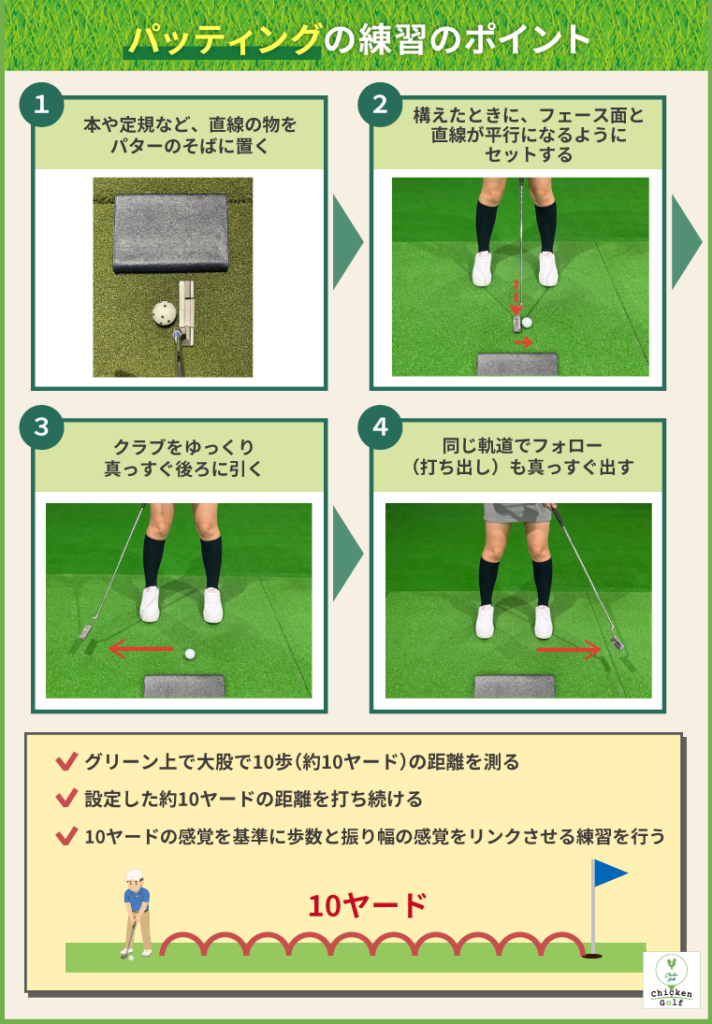 パッティングの練習のポイント

1
本や定規など、直線の物をパターのそばに置く

2
構えたときに、フェース面と直線が平行になるようにセットする

3
クラブをゆっくり真っすぐ後ろに引く

4
同じ軌道でフォロー（打ち出し）も真っすぐ出す

グリーン上で大股で10歩（約10ヤード）の距離を測る
設定した約10ヤードの距離を打ち続ける
10ヤードの感覚を基準に歩数と振り幅の感覚をリンクさせる練習を行う

10ヤード

Chicken Golf